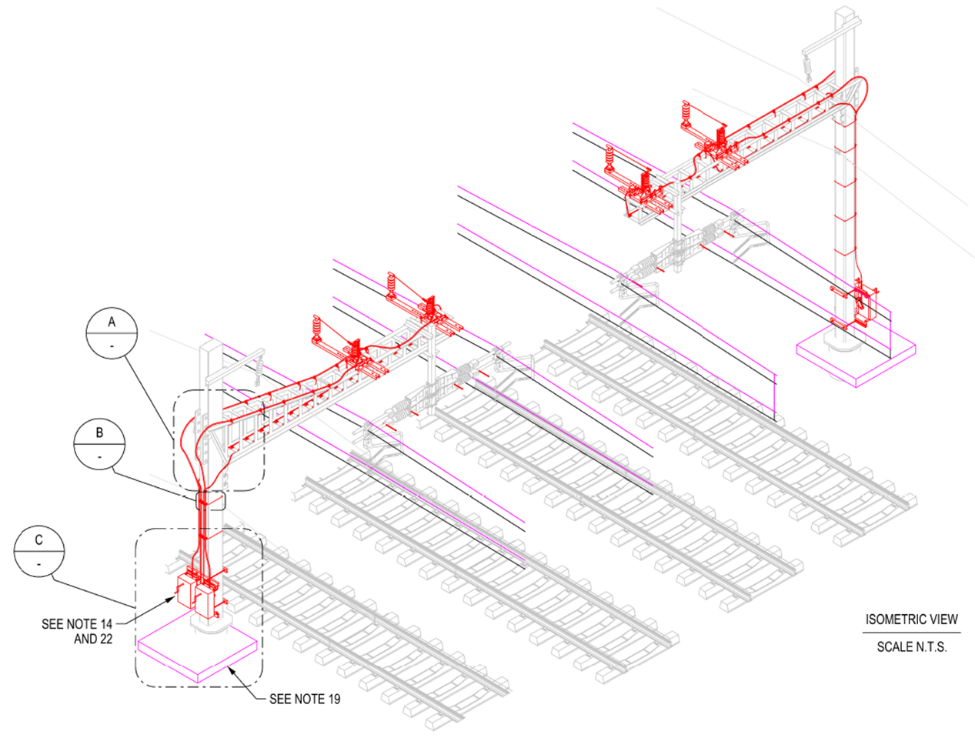 A
-

B
-

C
-

SEE NOTE 14 AND 22

SEE NOTE 19

ISOMETRIC VIEW
SCALE N.T.S.